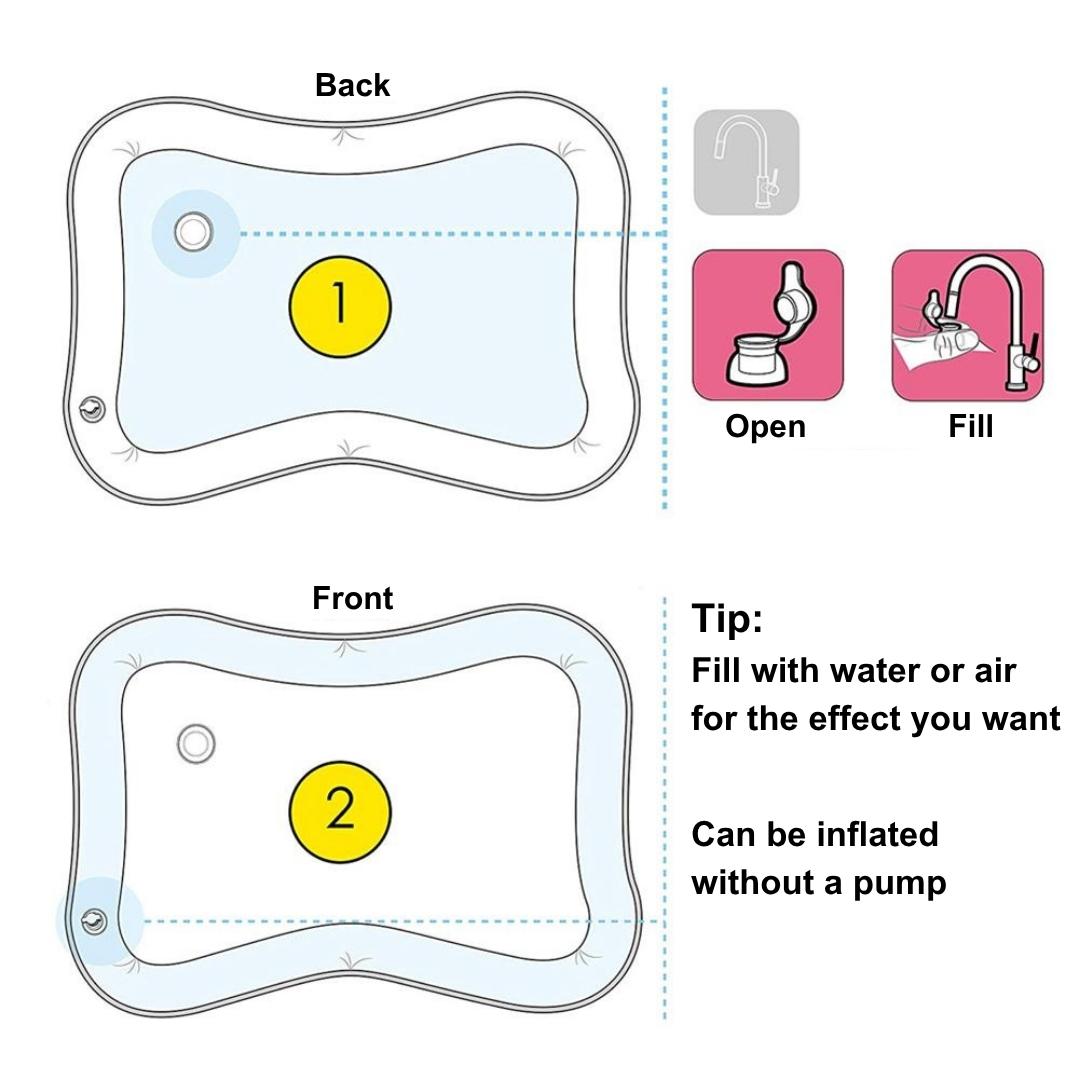 Back

1

Open

Fill

Front

2

Tip:
Fill with water or air for the effect you want

Can be inflated without a pump