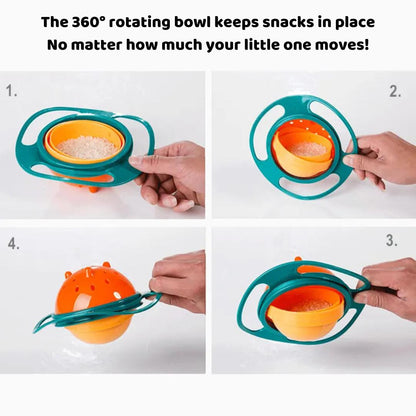 The 360° rotating bowl keeps snacks in place
No matter how much your little one moves!

1.

2.

4.

3.