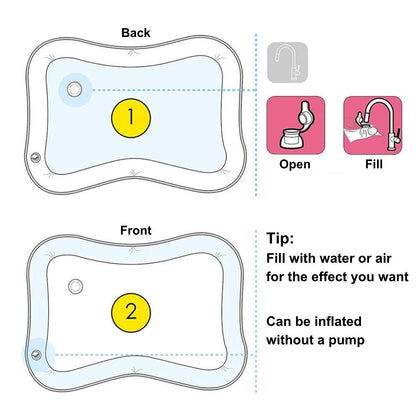 Back

1

Open

Fill

Front

2

Tip:
Fill with water or air for the effect you want

Can be inflated without a pump